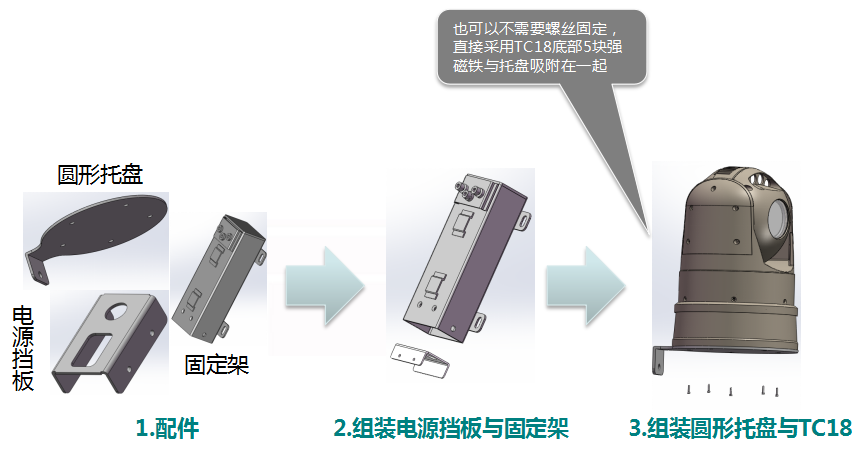 也可以不需要螺丝固定，直接采用TC18底部5块强磁铁与托盘吸附在一起

圆形托盘

电源挡板

固定架

1.配件

2.组装电源挡板与固定架

3.组装圆形托盘与TC18